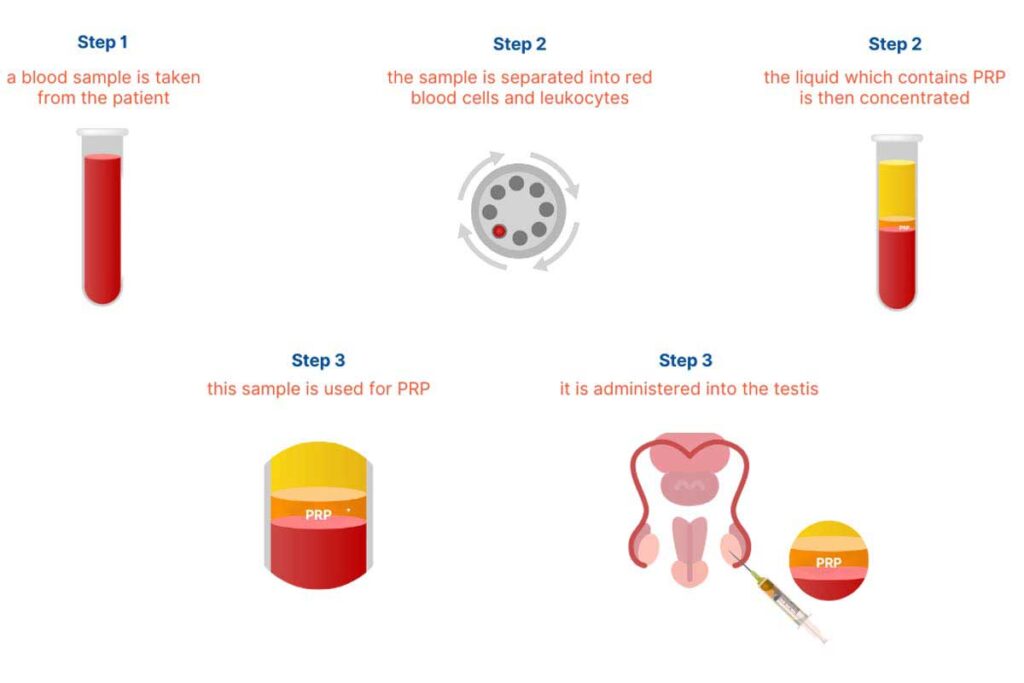 Step 1
a blood sample is taken from the patient

Step 2
the sample is separated into red blood cells and leukocytes

Step 2
the liquid which contains PRP is then concentrated

PRP

Step 3
this sample is used for PRP

PRP

Step 3
it is administered into the testis

PRP